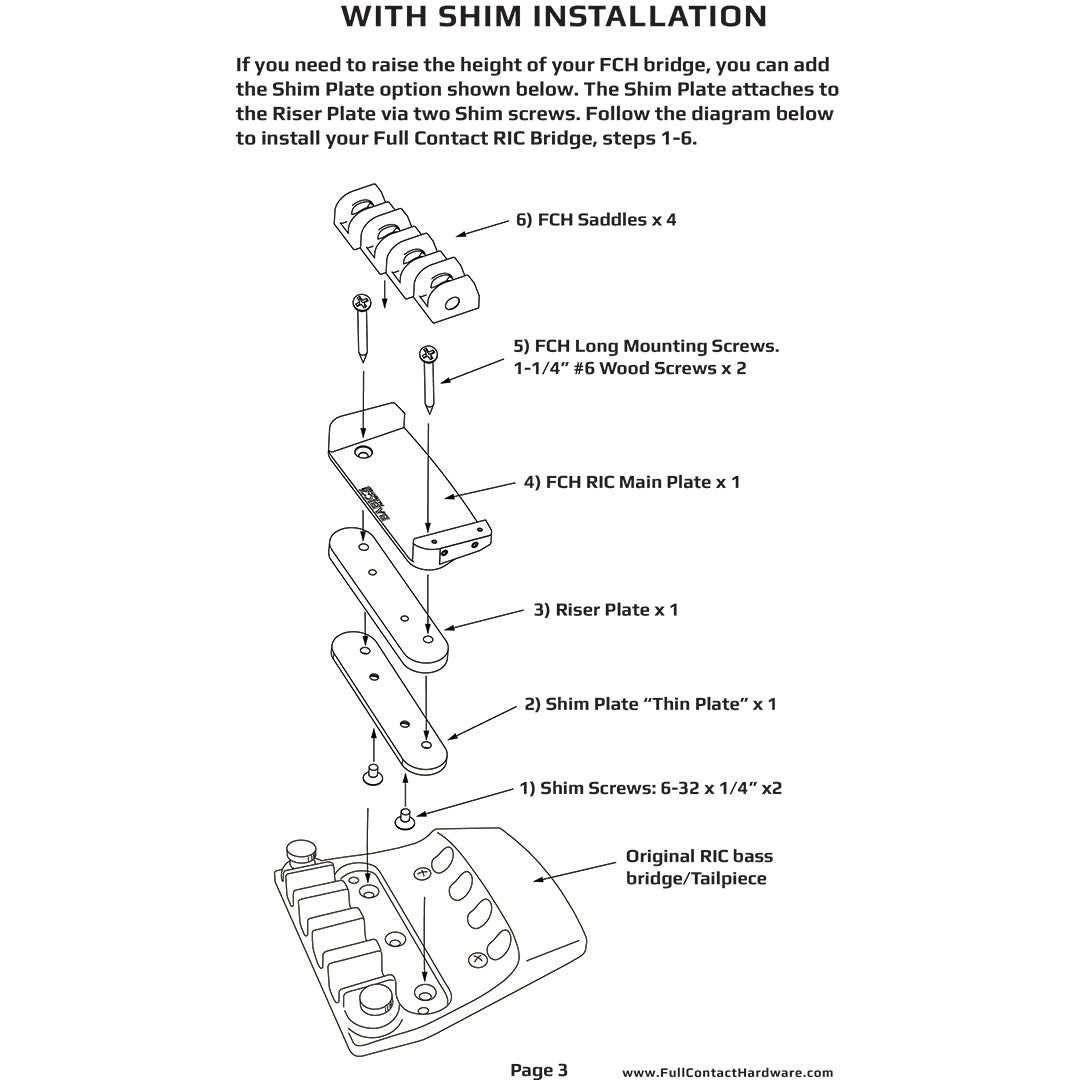 WITH SHIM INSTALLATION

If you need to raise the height of your FCH bridge, you can add the Shim Plate option shown below. The Shim Plate attaches to the Riser Plate via two Shim screws. Follow the diagram below to install your Full Contact RIC Bridge, steps 1-6.

6) FCH Saddles x 4

5) FCH Long Mounting Screws. 1-1/4" #6 Wood Screws x 2

4) FCH RIC Main Plate x 1

3) Riser Plate x 1

2) Shim Plate "Thin Plate" x 1

1) Shim Screws: 6-32 x 1/4" x2

Original RIC bass bridge/Tailpiece

Page 3 www.FullContactHardware.com